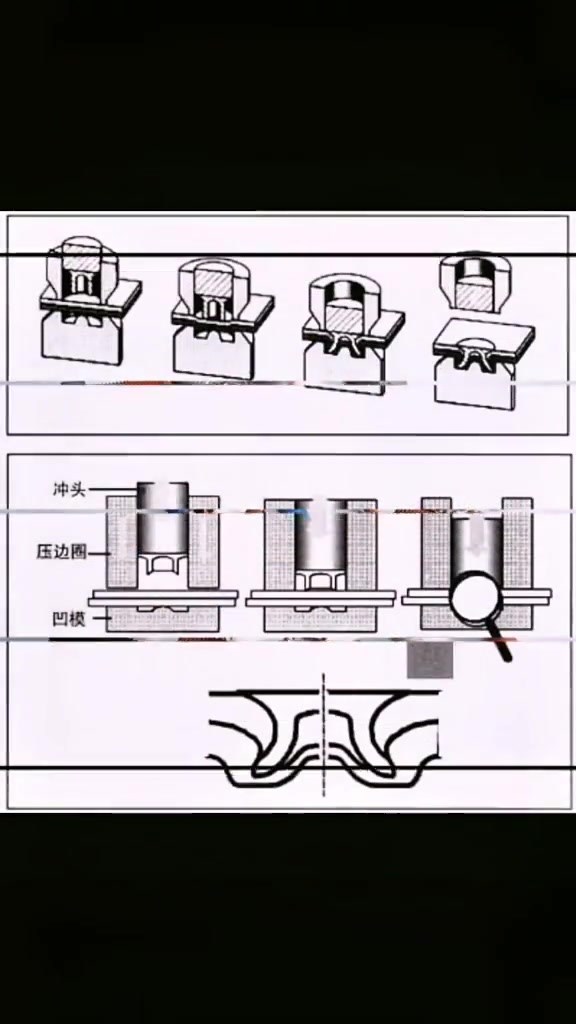 冲头
压边圈
凹模