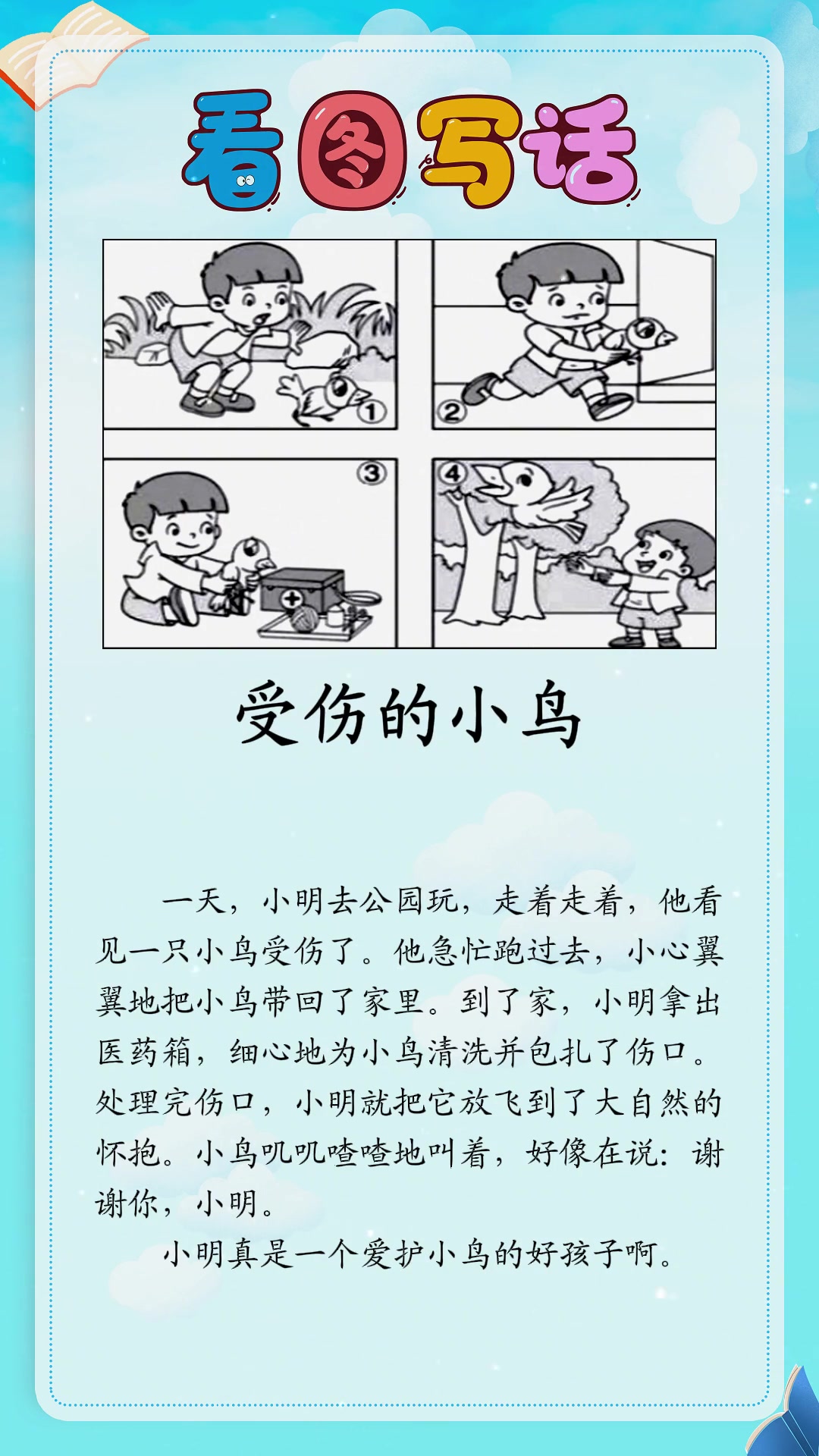 看图写话

①

②

③

④

受伤的小鸟

一天，小明去公园玩，走着走着，他看见一只小鸟受伤了。他急忙跑过去，小心翼翼地把小鸟带回了家里。到了家，小明拿出医药箱，细心地为小鸟清洗并包扎了伤口。处理完伤口，小明就把它放飞到了大自然的怀抱。小鸟叽叽喳喳地叫着，好像在说：谢谢你，小明。

小明真是一个爱护小鸟的好孩子啊。